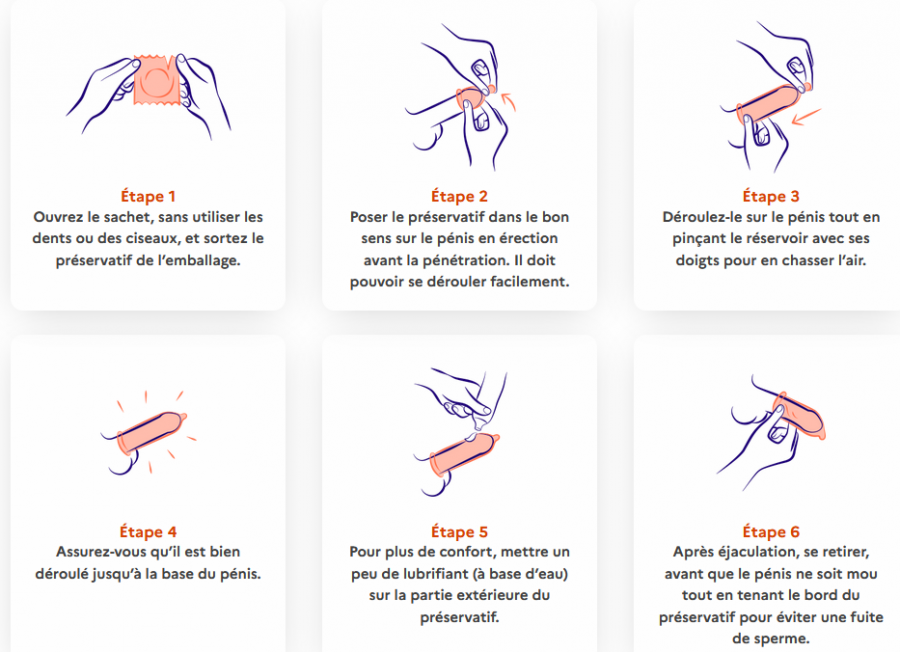 Étape 1
Ouvrez le sachet, sans utiliser les dents ou des ciseaux, et sortez le préservatif de l'emballage.

Étape 2
Poser le préservatif dans le bon sens sur le pénis en érection avant la pénétration. Il doit pouvoir se dérouler facilement.

Étape 3
Déroulez-le sur le pénis tout en pinçant le réservoir avec ses doigts pour en chasser l'air.

Étape 4
Assurez-vous qu'il est bien déroulé jusqu'à la base du pénis.

Étape 5
Pour plus de confort, mettre un peu de lubrifiant (à base d'eau) sur la partie extérieure du préservatif.

Étape 6
Après éjaculation, se retirer, avant que le pénis ne soit mou tout en tenant le bord du préservatif pour éviter une fuite de sperme.